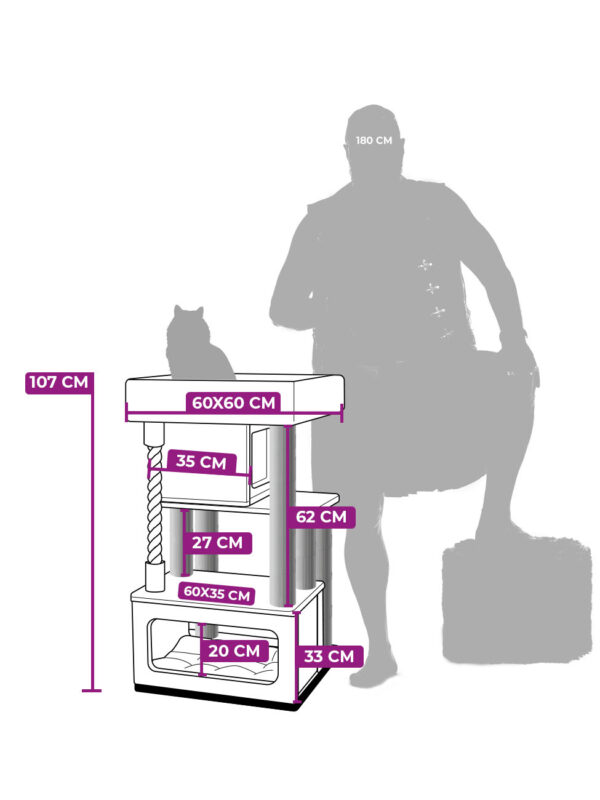 180 CM

107 CM

60X60 CM

35 CM

62 CM

27 CM

60X35 CM

20 CM

33 CM