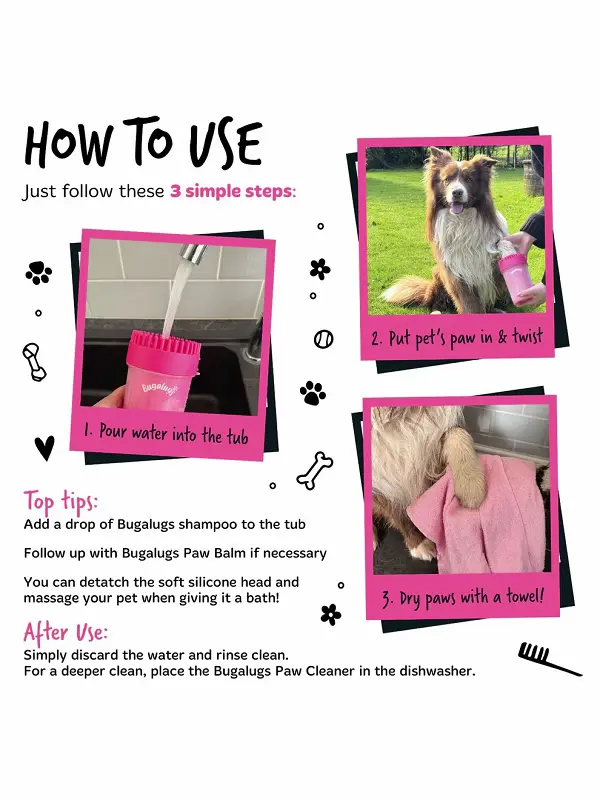 HOW TO USE

Just follow these 3 simple steps:

Bugalugs

1. Pour water into the tub

2. Put pet's paw in & twist

3. Dry paws with a towel!

Top tips:

Add a drop of Bugalugs shampoo to the tub

Follow up with Bugalugs Paw Balm if necessary

You can detatch the soft silicone head and massage your pet when giving it a bath!

After Use:

Simply discard the water and rinse clean.
For a deeper clean, place the Bugalugs Paw Cleaner in the dishwasher.